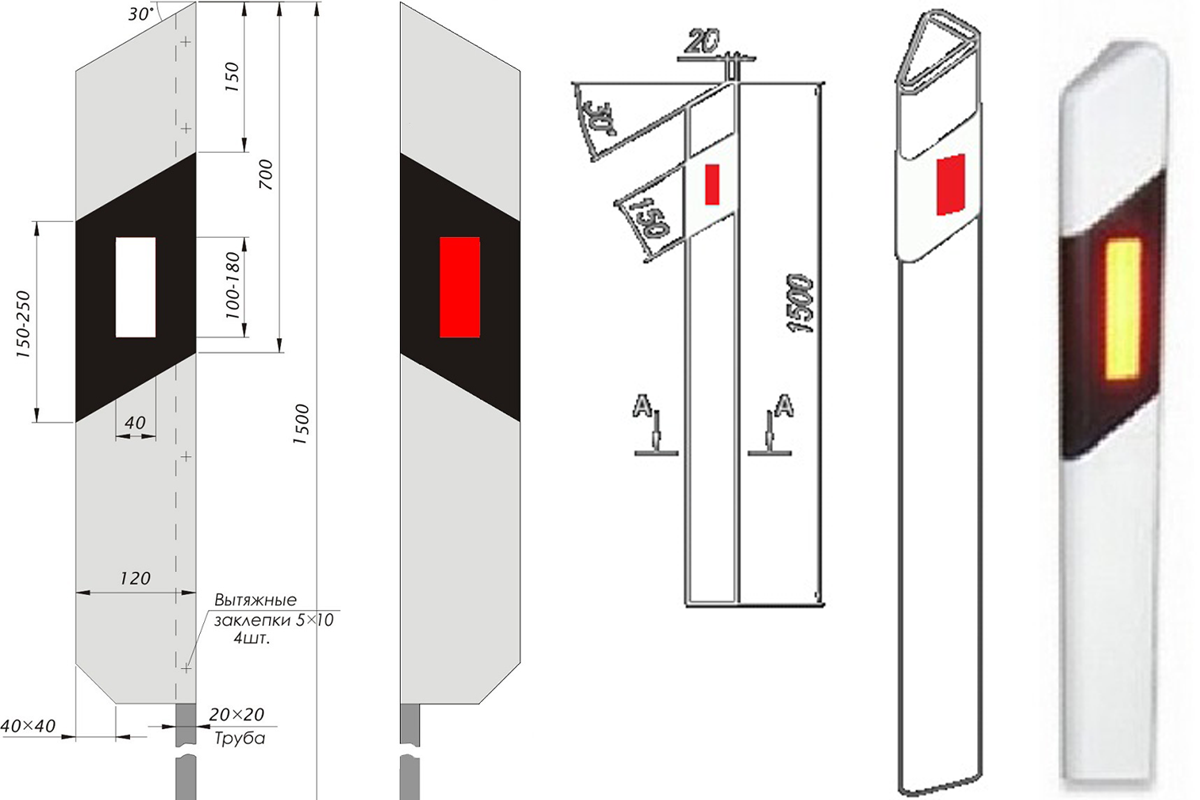 30°

150

700

100-180

150-250

40

1500

120

Вытяжные заклепки 5×10 4шт.

40×40

20×20 Труба

20

30°

150

1500

A

A